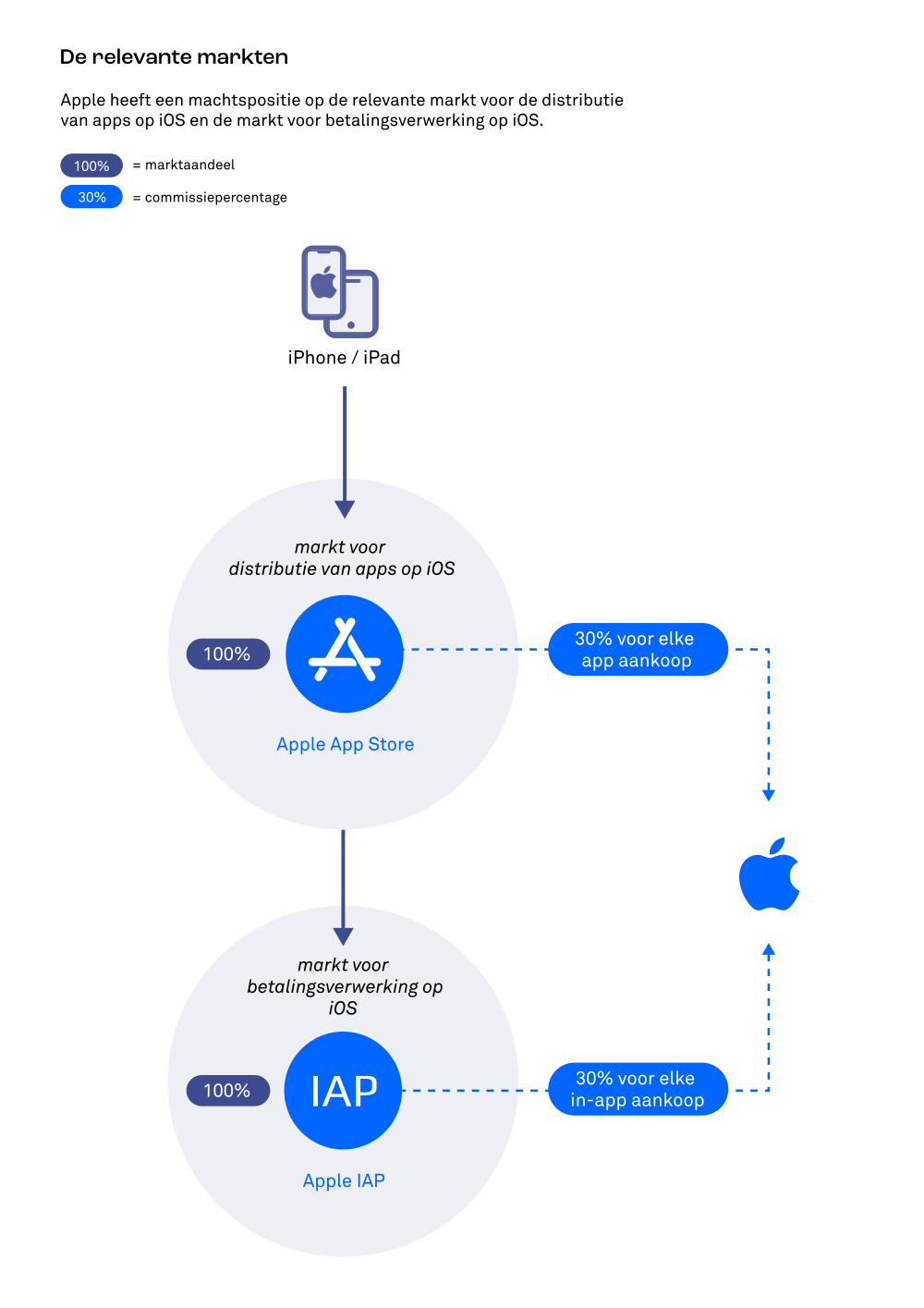 De relevante markten

Apple heeft een machtspositie op de relevante markt voor de distributie van apps op iOS en de markt voor betalingsverwerking op iOS.

100% = marktaandeel
30% = commissiepercentage

iPhone / iPad

markt voor distributie van apps op iOS

100%

Apple App Store

30% voor elke app aankoop

markt voor betalingsverwerking op iOS

100%

IAP

Apple IAP

30% voor elke in-app aankoop